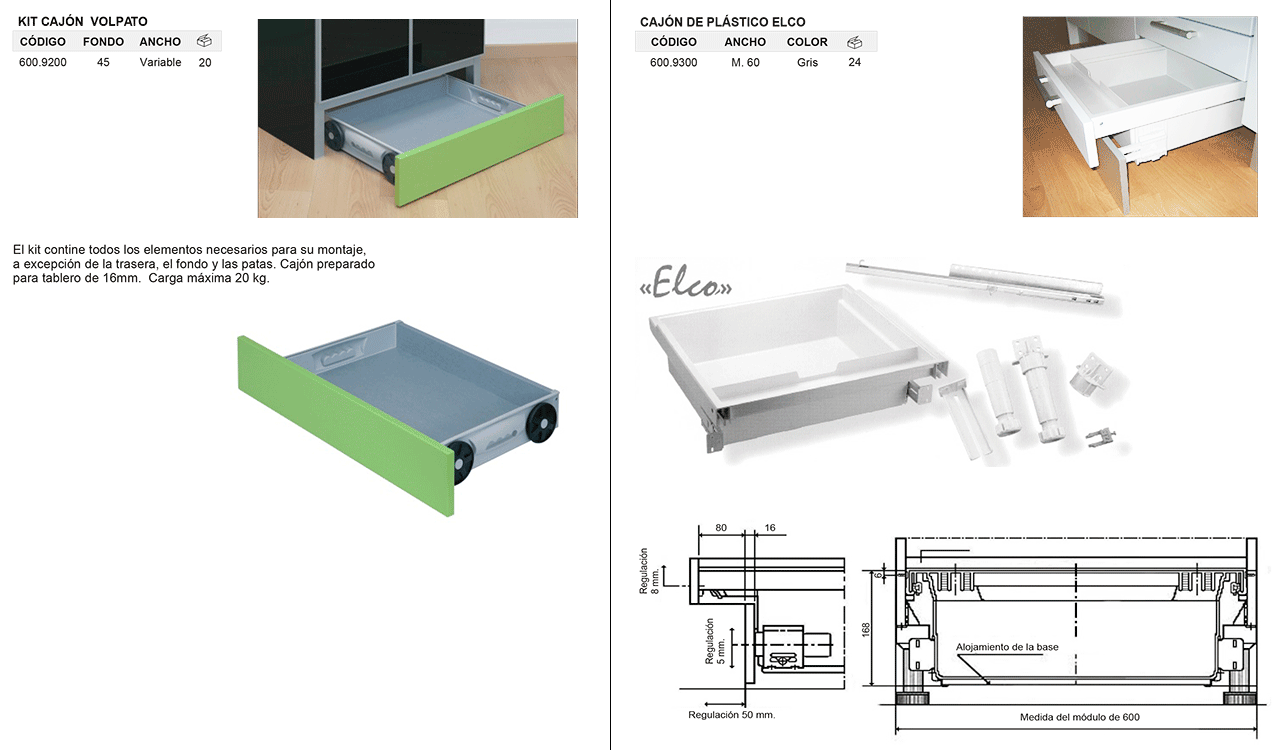 KIT CAJÓN VOLPATO

| CÓDIGO | FONDO | ANCHO | |
|---|---|---|---|
| 600.9200 | 45 | Variable | 20 |

El kit contine todos los elementos necesarios para su montaje, a excepción de la trasera, el fondo y las patas. Cajón preparado para tablero de 16mm. Carga máxima 20 kg.

CAJÓN DE PLÁSTICO ELCO

| CÓDIGO | ANCHO | COLOR | |
|---|---|---|---|
| 600.9300 | M. 60 | Gris | 24 |

«Elco»

80
16
Regulación
8 mm.
Regulación
5 mm.
Regulación 50 mm.
6
168
Alojamiento de la base
Medida del módulo de 600